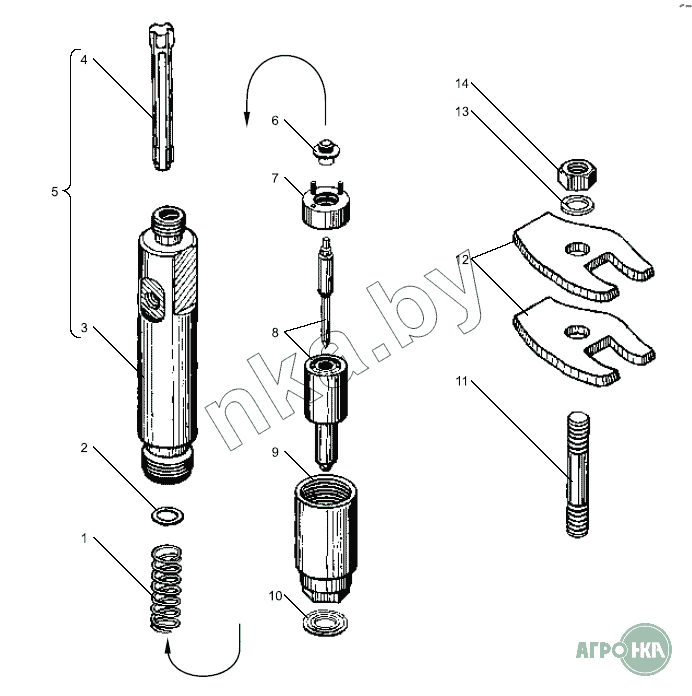 4
5
3
2
1
6
7
8
9
10
14
13
12
11
nka.by
АГРОНКА